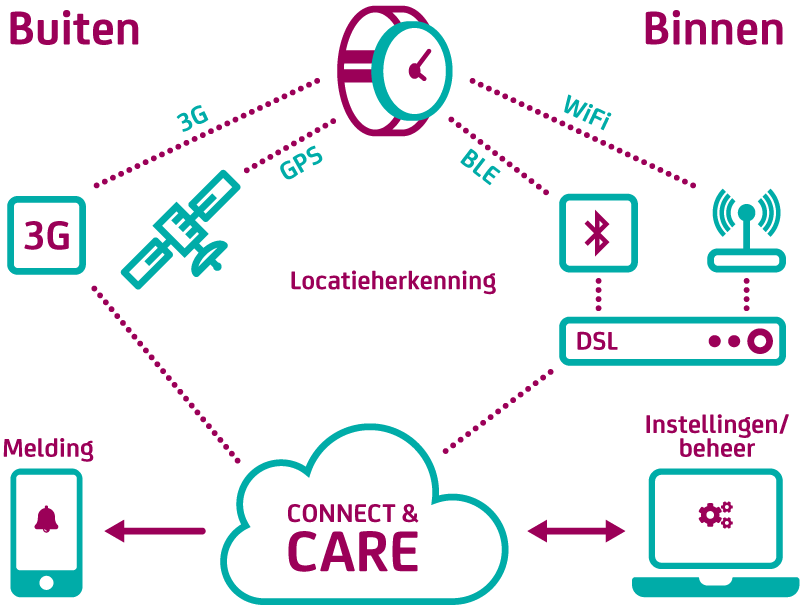 Buiten

Binnen

3G

GPS

BLE

WiFi

3G

Locatieherkenning

DSL

Melding

Instellingen/ beheer

CONNECT & CARE